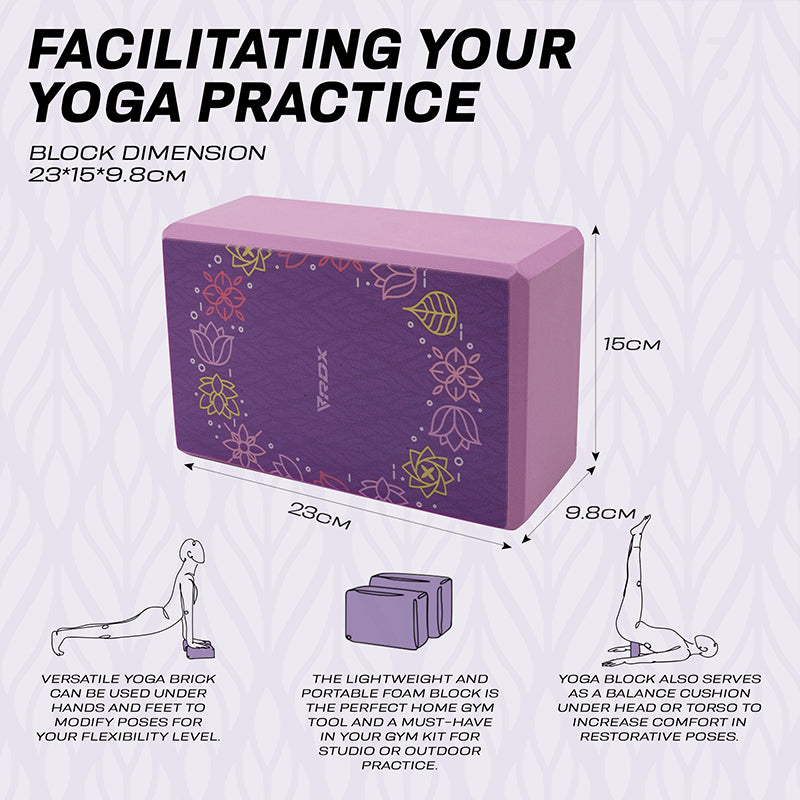 FACILITATING YOUR YOGA PRACTICE

BLOCK DIMENSION
23*15*9.8CM

RDX

15CM

23CM

9.8CM

VERSATILE YOGA BRICK CAN BE USED UNDER HANDS AND FEET TO MODIFY POSES FOR YOUR FLEXIBILITY LEVEL.

THE LIGHTWEIGHT AND PORTABLE FOAM BLOCK IS THE PERFECT HOME GYM TOOL AND A MUST-HAVE IN YOUR GYM KIT FOR STUDIO OR OUTDOOR PRACTICE.

YOGA BLOCK ALSO SERVES AS A BALANCE CUSHION UNDER HEAD OR TORSO TO INCREASE COMFORT IN RESTORATIVE POSES.